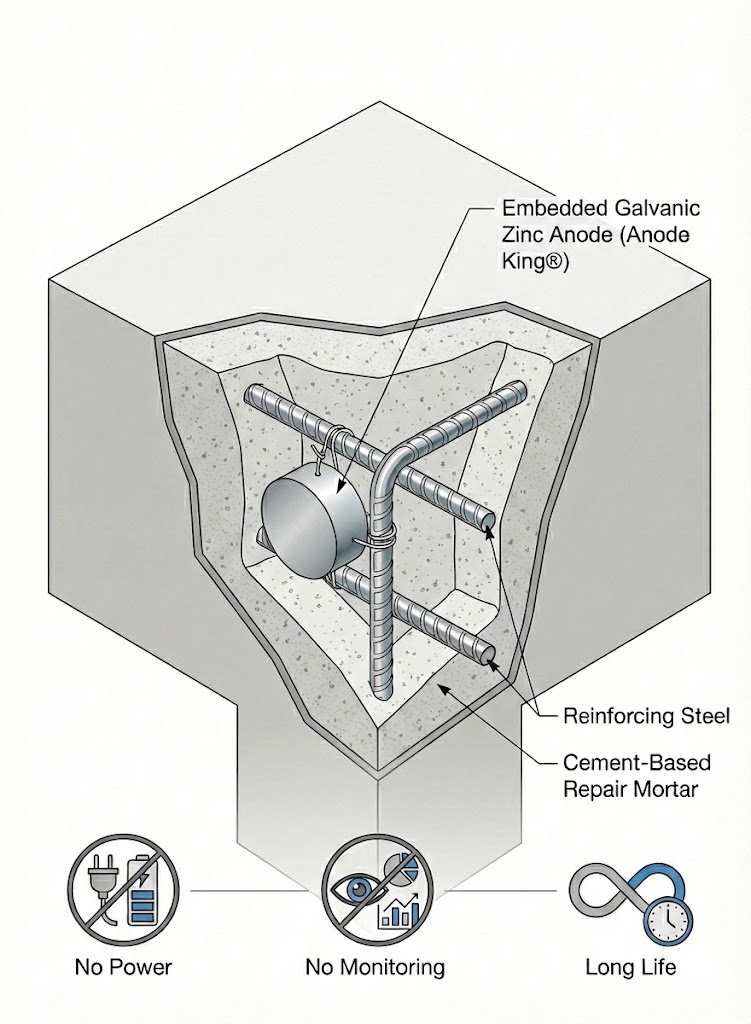 Embedded Galvanic Zinc Anode (Anode King®)

Reinforcing Steel

Cement-Based Repair Mortar

No Power

No Monitoring

Long Life